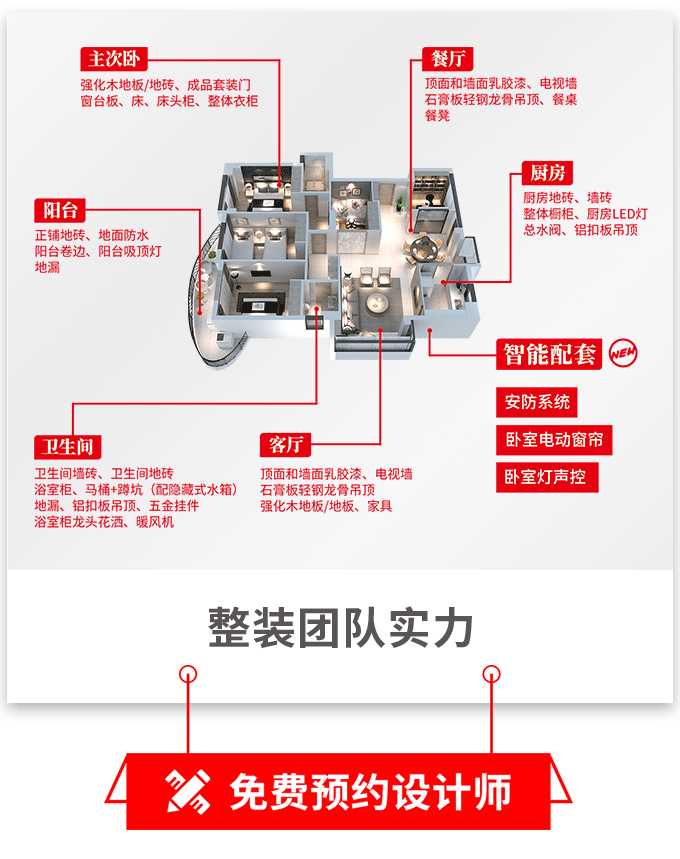 主次卧
强化木地板/地砖、成品套装门
窗台板、床、床头柜、整体衣柜

餐厅
顶面和墙面乳胶漆、电视墙
石膏板轻钢龙骨吊顶、餐桌
餐凳

厨房
厨房地砖、墙砖
整体橱柜、厨房LED灯
总水阀、铝扣板吊顶

阳台
正铺地砖、地面防水
阳台卷边、阳台吸顶灯
地漏

智能配套 NEW

安防系统

卧室电动窗帘

卧室灯声控

卫生间
卫生间墙砖、卫生间地砖
浴室柜、马桶+蹲坑（配隐藏式水箱）
地漏、铝扣板吊顶、五金挂件
浴室柜龙头花洒、暖风机

客厅
顶面和墙面乳胶漆、电视墙
石膏板轻钢龙骨吊顶
强化木地板/地板、家具

整装团队实力

免费预约设计师